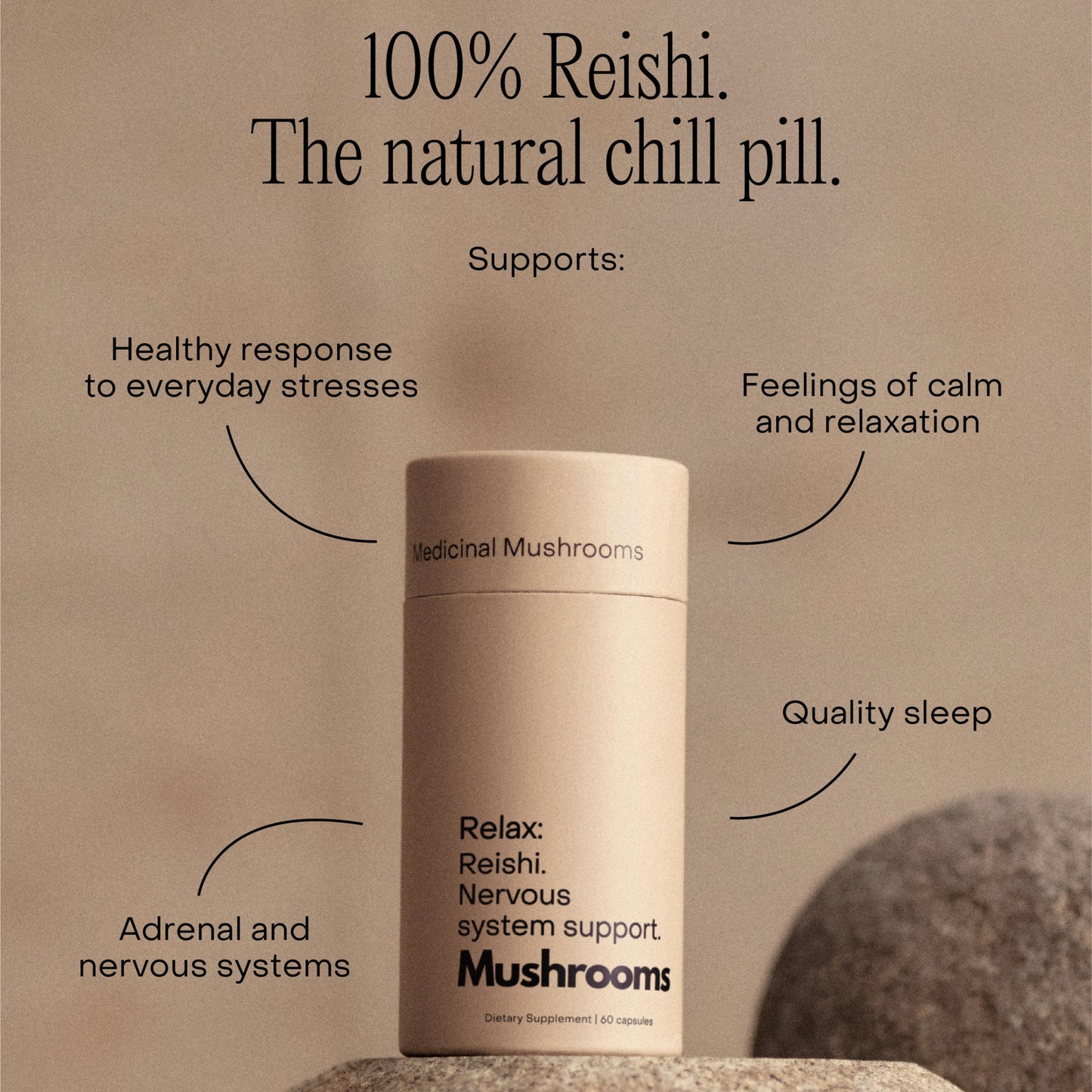 100% Reishi.
The natural chill pill.

Supports:

Healthy response to everyday stresses

Feelings of calm and relaxation

Medicinal Mushrooms

Quality sleep

Relax:
Reishi.
Nervous system support.
Mushrooms

Dietary Supplement | 60 capsules

Adrenal and nervous systems