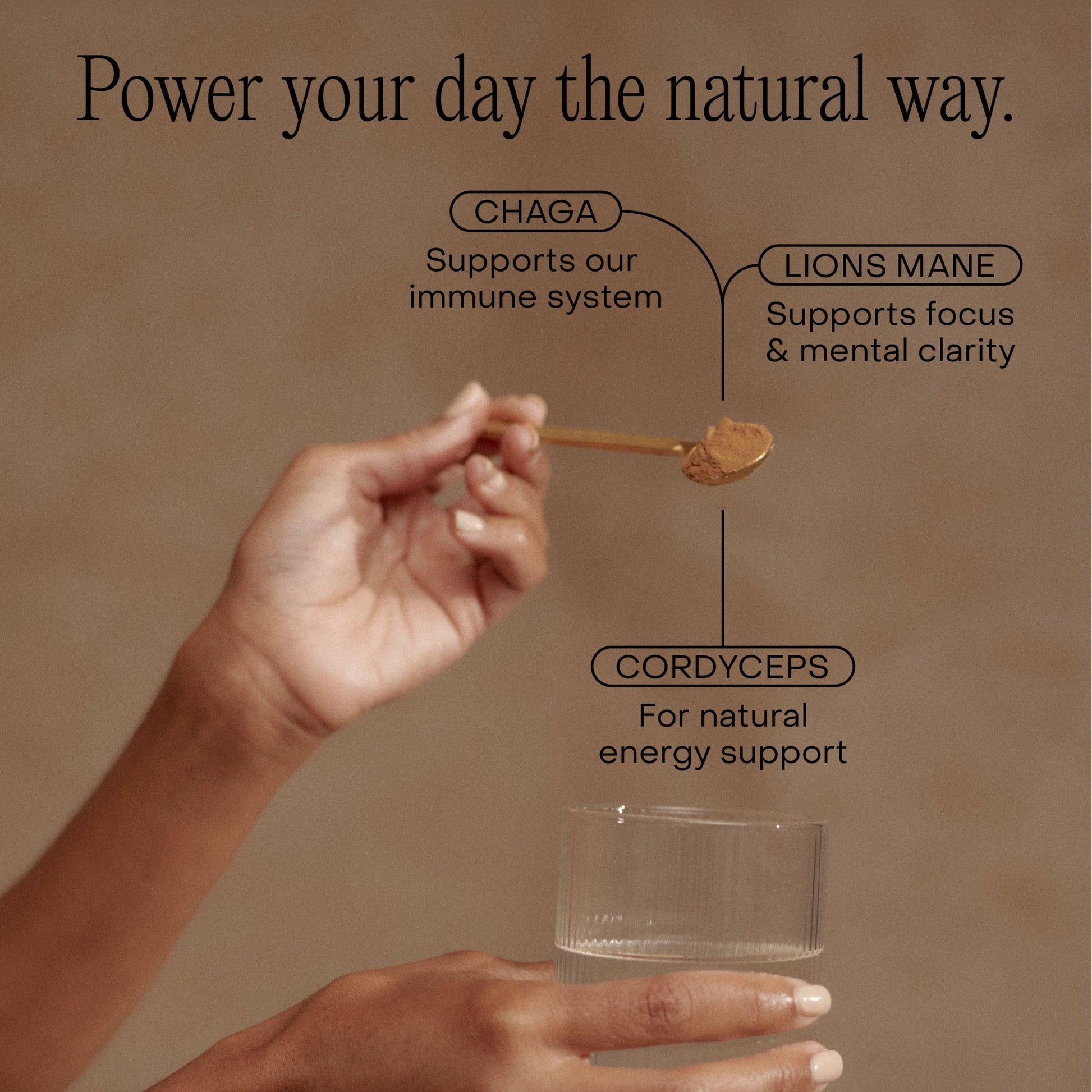 Power your day the natural way.

CHAGA

Supports our immune system

LIONS MANE

Supports focus & mental clarity

CORDYCEPS

For natural energy support