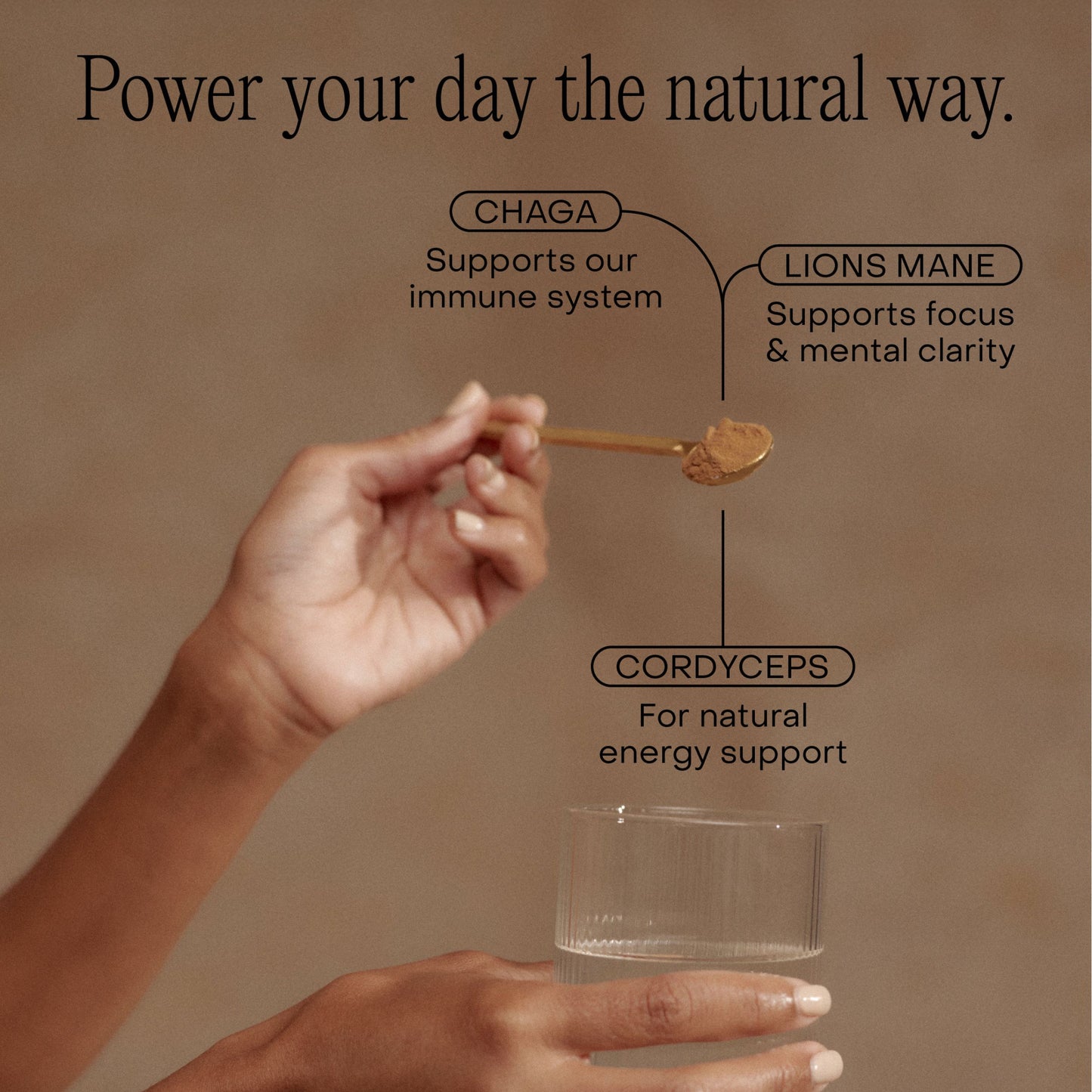 Power your day the natural way.

CHAGA

Supports our immune system

LIONS MANE

Supports focus & mental clarity

CORDYCEPS

For natural energy support